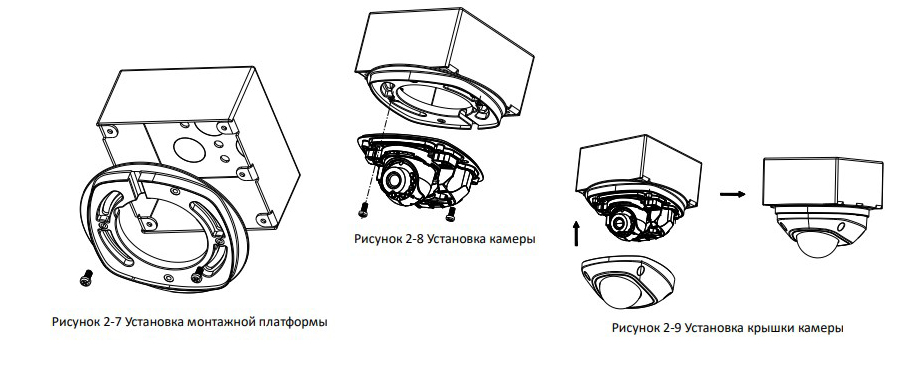 Рисунок 2-7 Установка монтажной платформы

Рисунок 2-8 Установка камеры

Рисунок 2-9 Установка крышки камеры