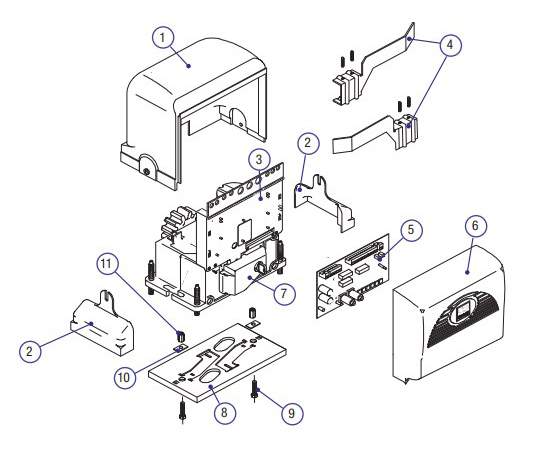 1
4
2
3
5
6
11
7
2
10
8
9