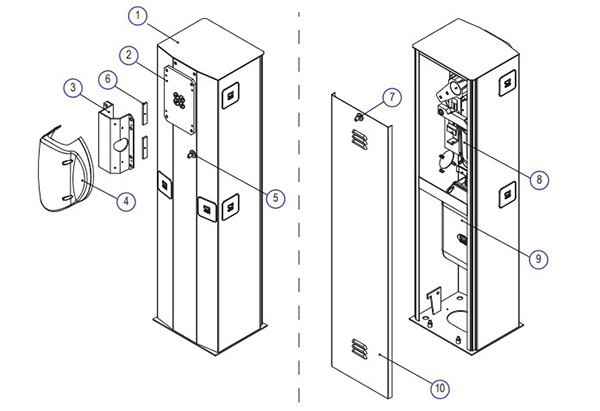 1
2
3
6
4
5
7
8
9
10