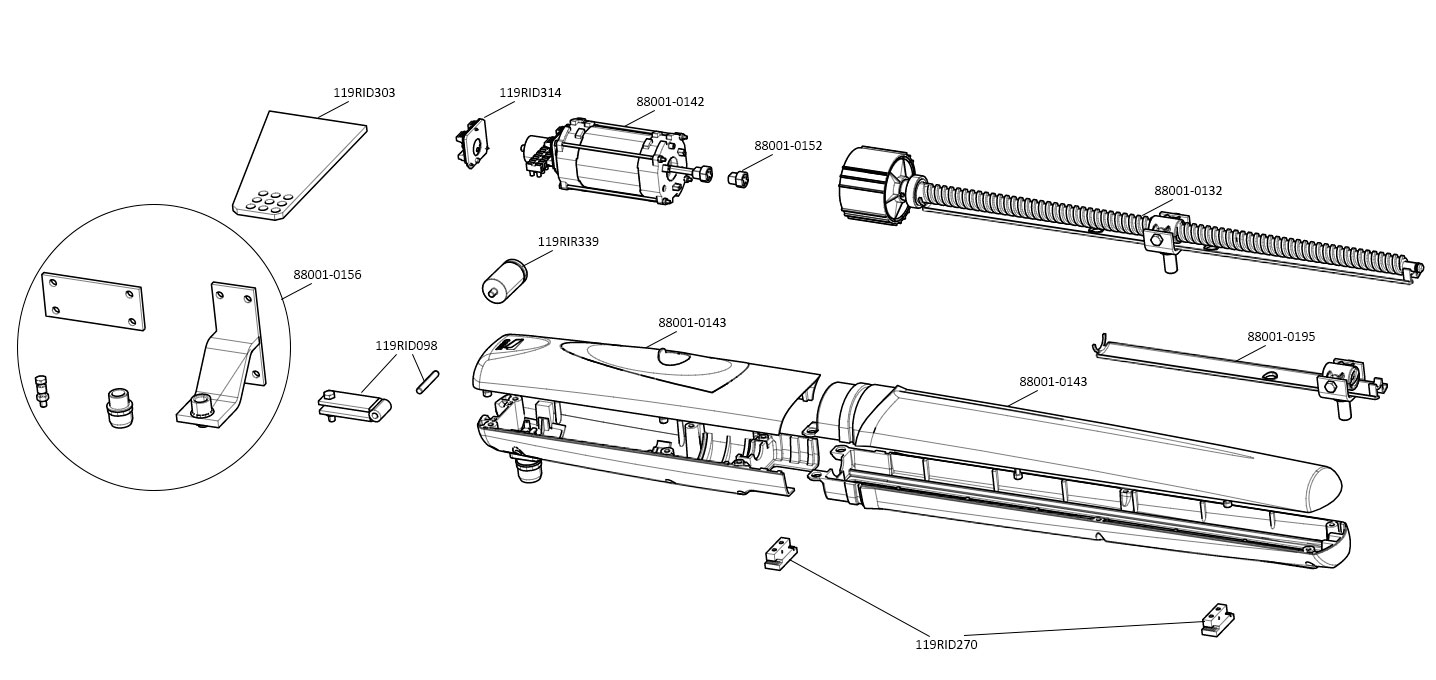 119RID303

119RID314

88001-0142

88001-0152

88001-0132

119RIR339

88001-0156

119RID098

88001-0143

88001-0195

88001-0143

119RID270