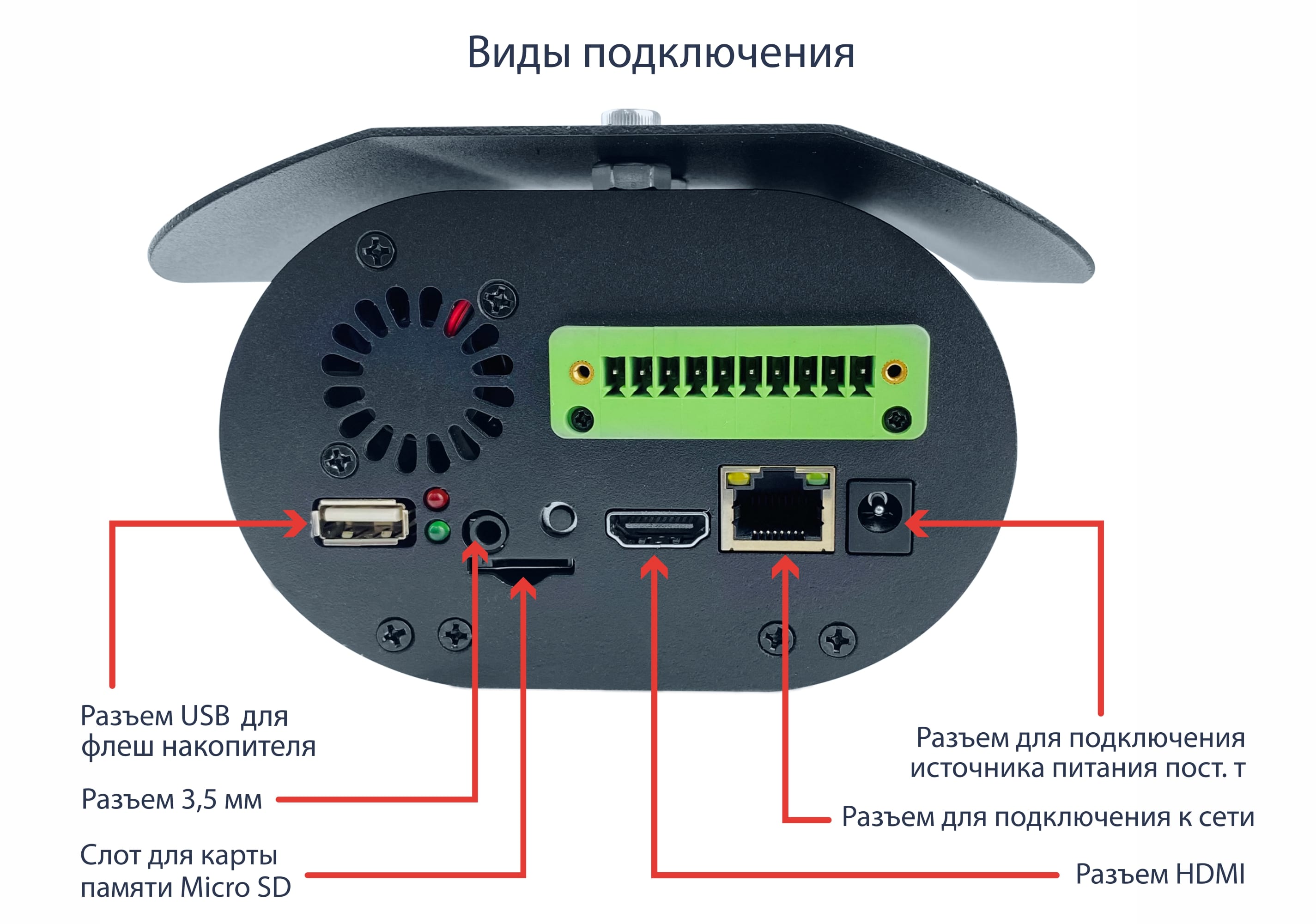 Виды подключения

Разъем USB для флеш накопителя

Разъем 3,5 мм

Слот для карты памяти Micro SD

Разъем для подключения источника питания пост. т

Разъем для подключения к сети

Разъем HDMI