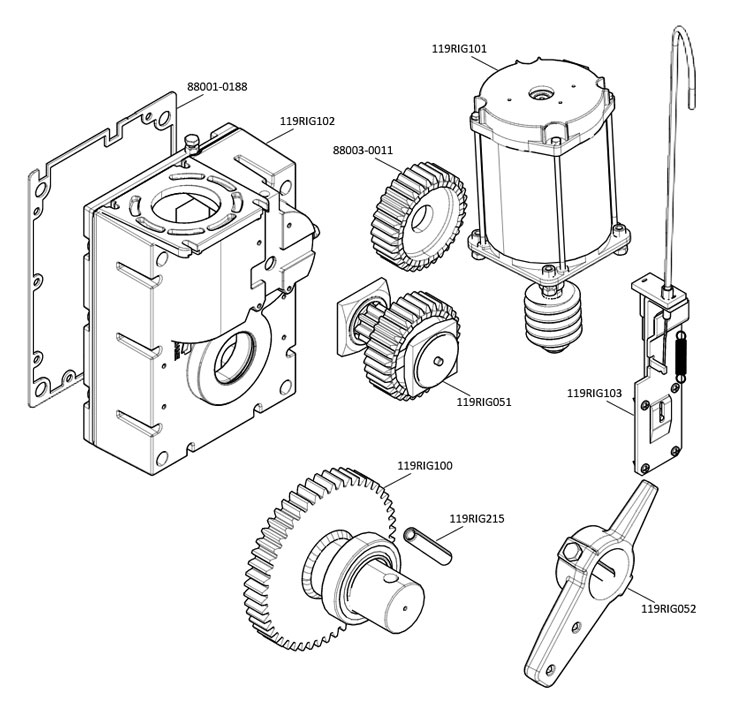 119RIG101

88001-0188

119RIG102

88003-0011

119RIG051

119RIG103

119RIG100

119RIG215

119RIG052