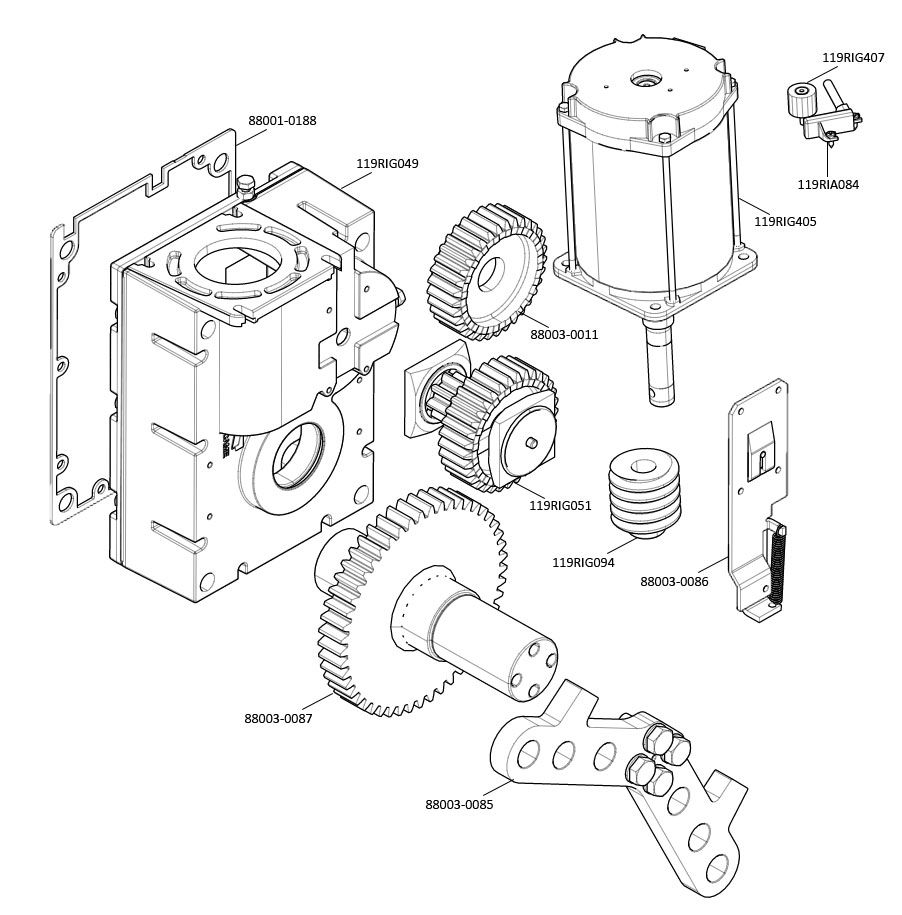 119RIG407

88001-0188

119RIG049

119RIA084

119RIG405

88003-0011

119RIG051

119RIG094

88003-0086

88003-0087

88003-0085